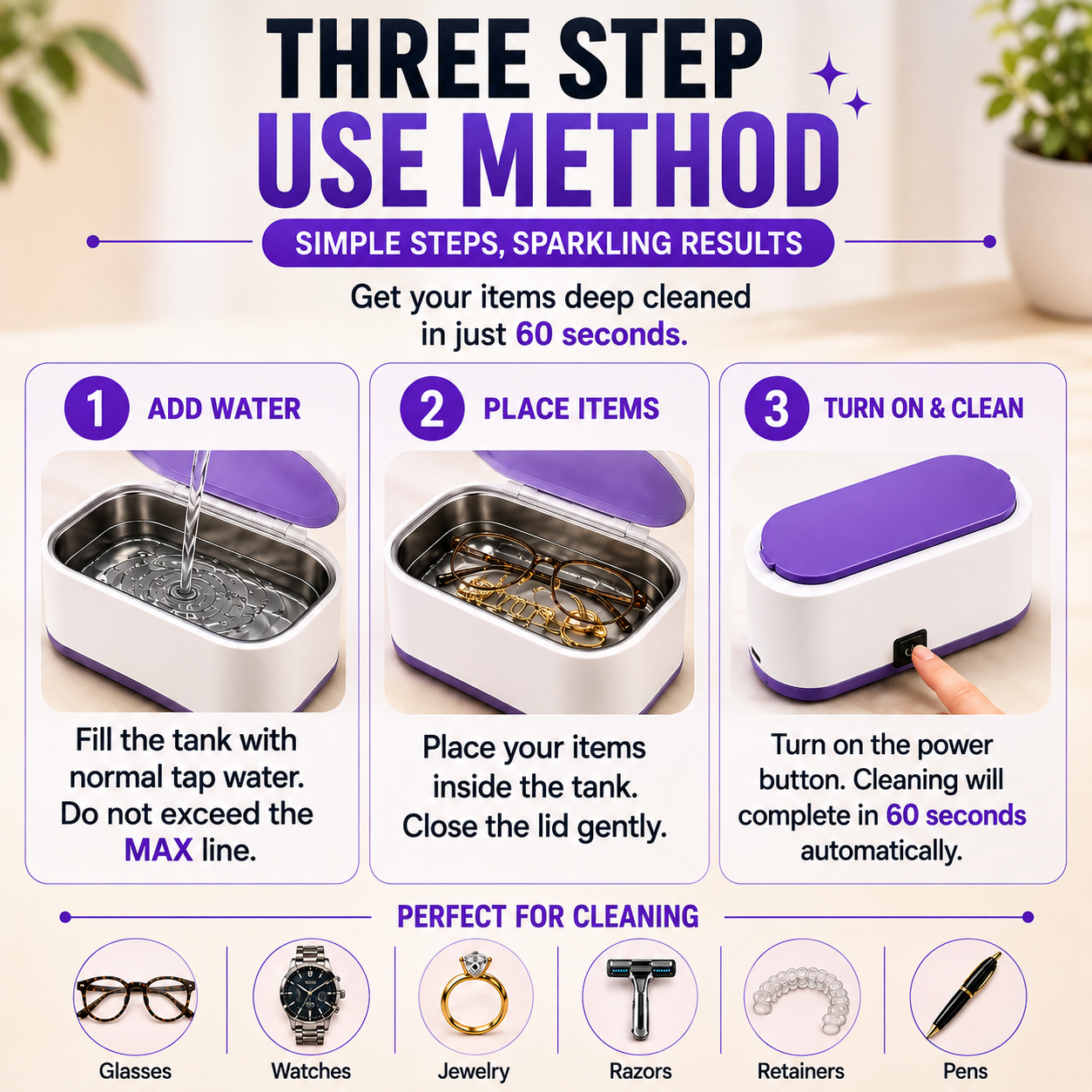 THREE STEP
USE METHOD

SIMPLE STEPS, SPARKLING RESULTS

Get your items deep cleaned in just 60 seconds.

1 ADD WATER

Fill the tank with normal tap water. Do not exceed the MAX line.

2 PLACE ITEMS

Place your items inside the tank. Close the lid gently.

3 TURN ON & CLEAN

Turn on the power button. Cleaning will complete in 60 seconds automatically.

PERFECT FOR CLEANING

Glasses

Watches

Jewelry

Razors

Retainers

Pens